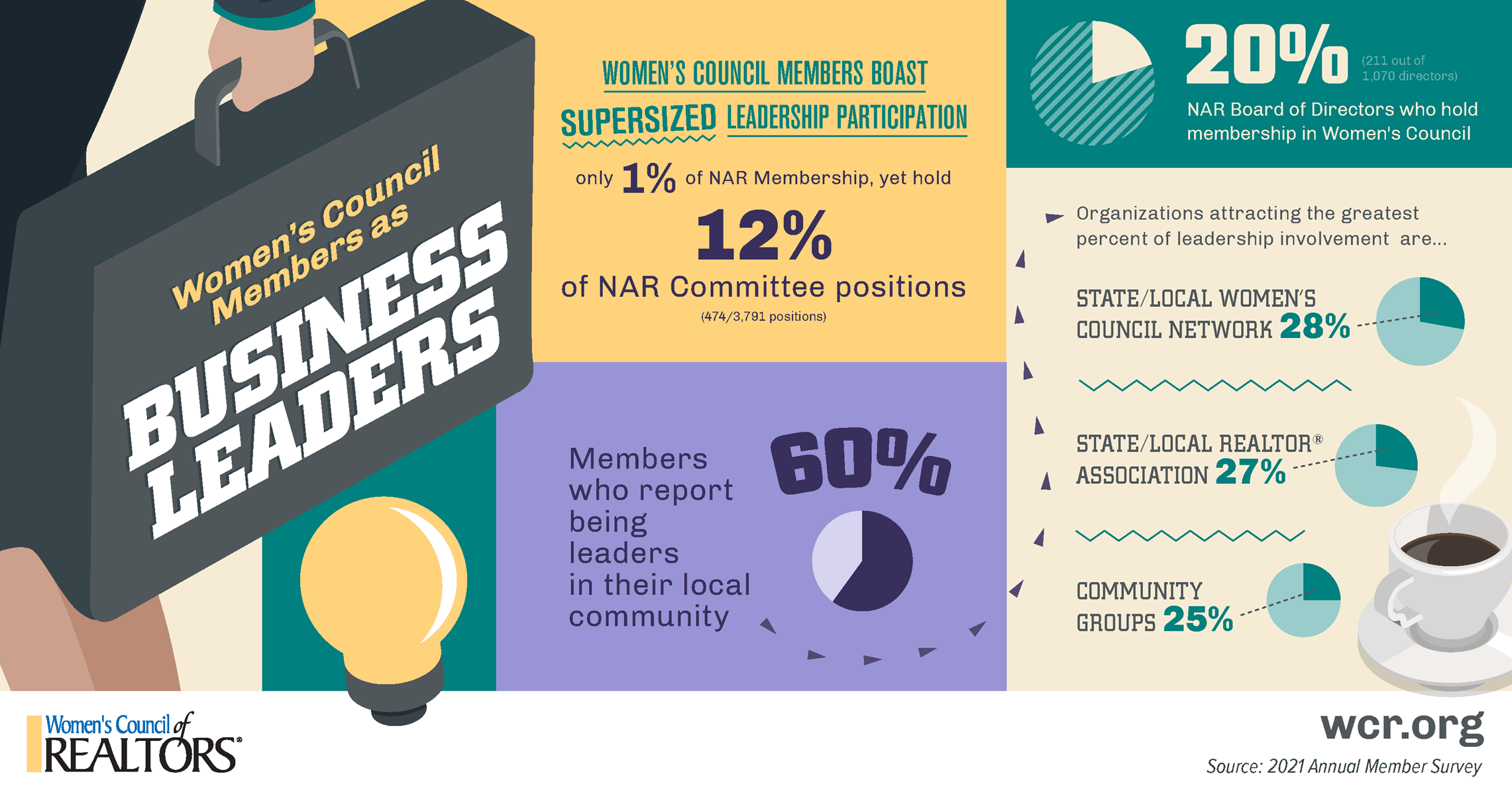 Women's Council Members as
BUSINESS LEADERS

WOMEN'S COUNCIL MEMBERS BOAST SUPERSIZED LEADERSHIP PARTICIPATION

only 1% of NAR Membership, yet hold

12%

of NAR Committee positions
(474/3,791 positions)

Members who report being leaders in their local community

60%

20%
(211 out of 1,070 directors)

NAR Board of Directors who hold membership in Women's Council

Organizations attracting the greatest percent of leadership involvement are...

STATE/LOCAL WOMEN'S COUNCIL NETWORK 28%

STATE/LOCAL REALTOR® ASSOCIATION 27%

COMMUNITY GROUPS 25%

Women's Council of REALTORS®

wcr.org

Source: 2021 Annual Member Survey