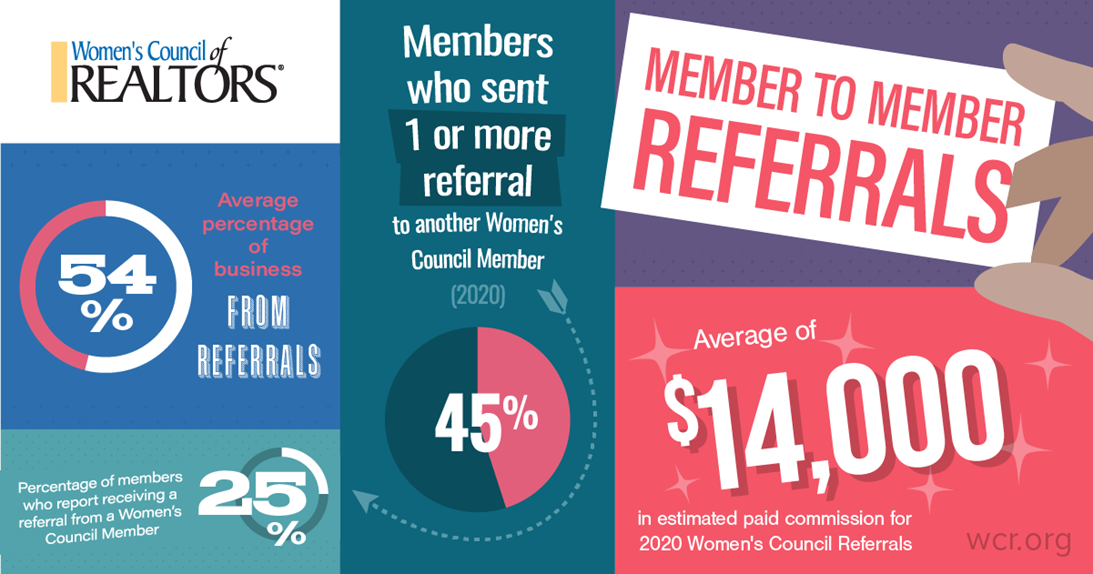 Women's Council of REALTORS®

54%

Average percentage of business FROM REFERRALS

Percentage of members who report receiving a referral from a Women's Council Member

25%

Members who sent 1 or more referral to another Women's Council Member (2020)

45%

MEMBER TO MEMBER REFERRALS

Average of

$14,000

in estimated paid commission for 2020 Women's Council Referrals

wcr.org