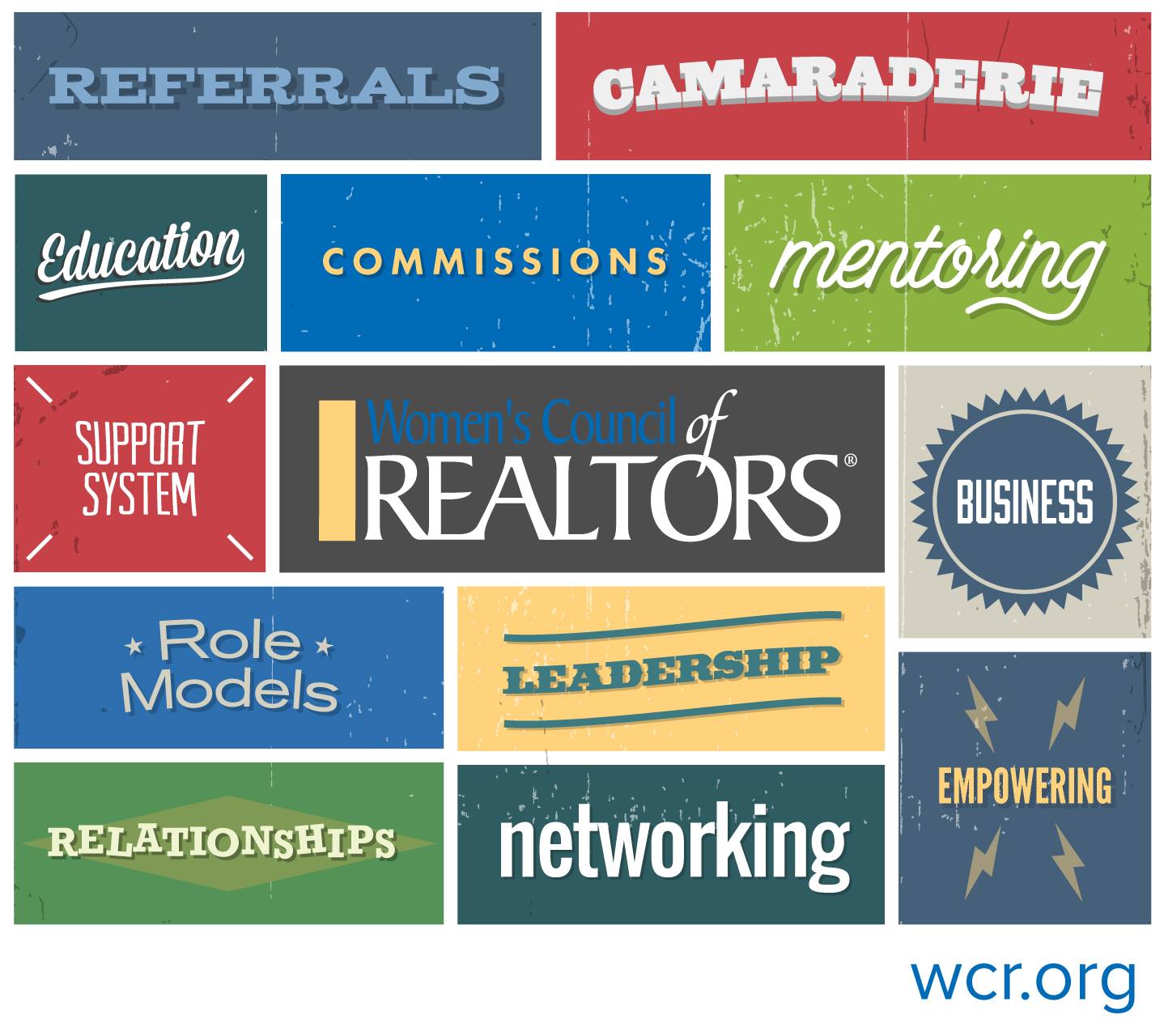 REFERRALS

CAMARADERIE

Education

COMMISSIONS

mentoring

SUPPORT SYSTEM

Women's Council of REALTORS®

BUSINESS

Role Models

LEADERSHIP

EMPOWERING

RELATIONSHIPS

networking

wcr.org